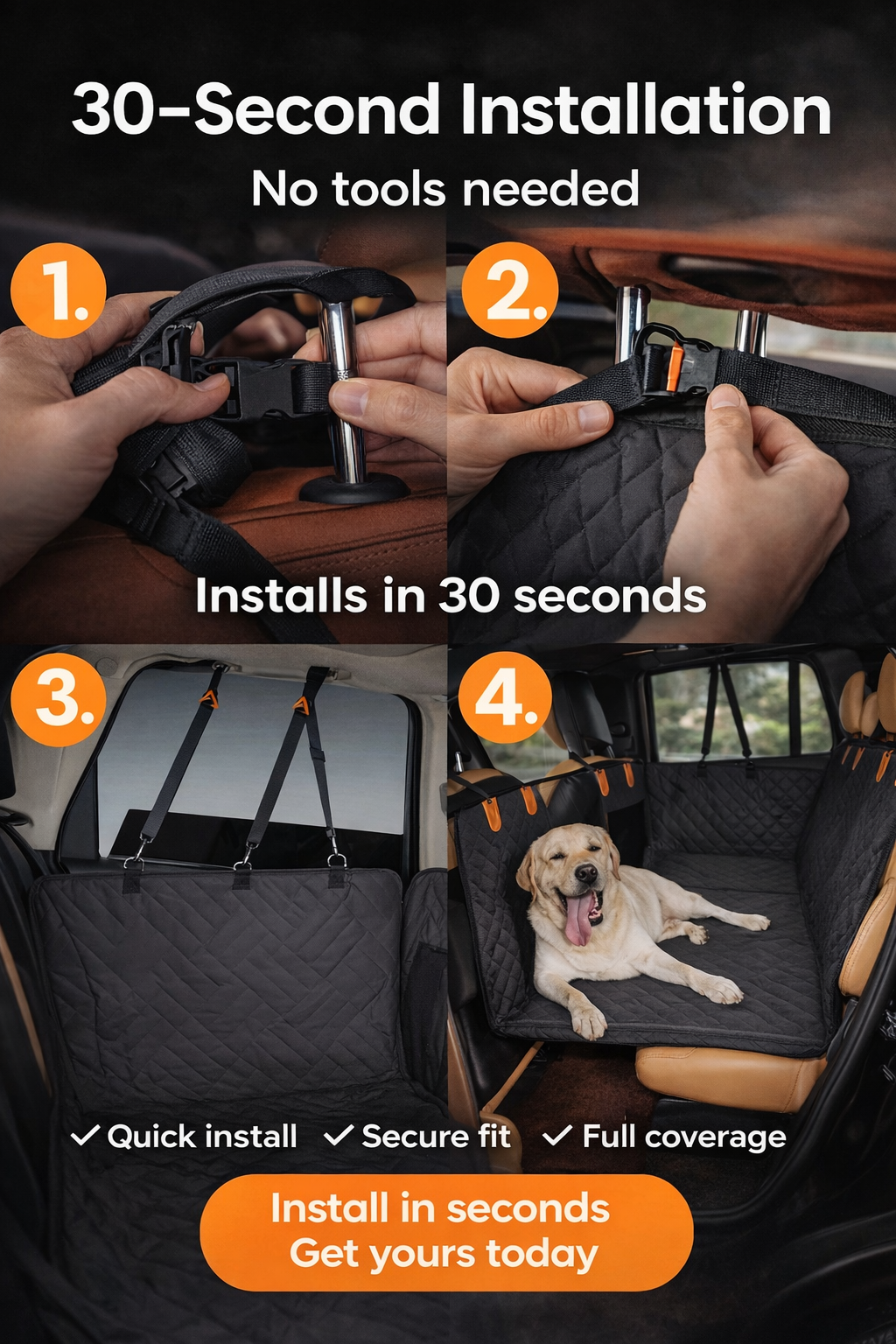 30-Second Installation
No tools needed

1.

2.

Installs in 30 seconds

3.

4.

✓ Quick install ✓ Secure fit ✓ Full coverage

Install in seconds
Get yours today