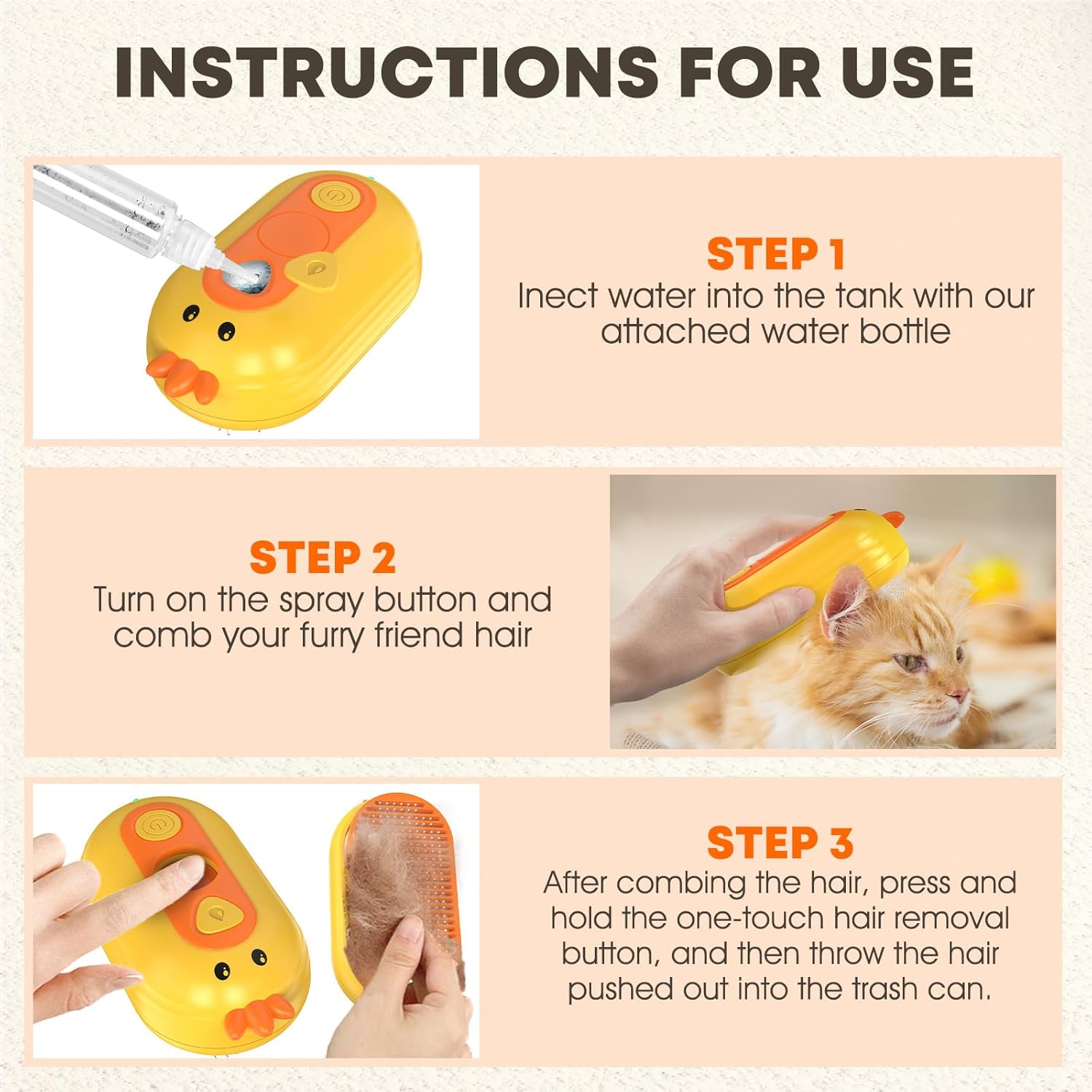 INSTRUCTIONS FOR USE

STEP 1
Inect water into the tank with our attached water bottle

STEP 2
Turn on the spray button and comb your furry friend hair

STEP 3
After combing the hair, press and hold the one-touch hair removal button, and then throw the hair pushed out into the trash can.