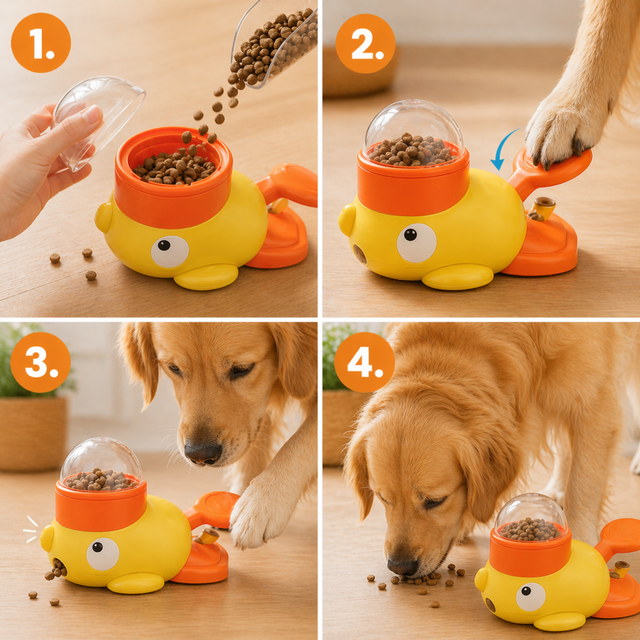 1.

2.

3.

4.