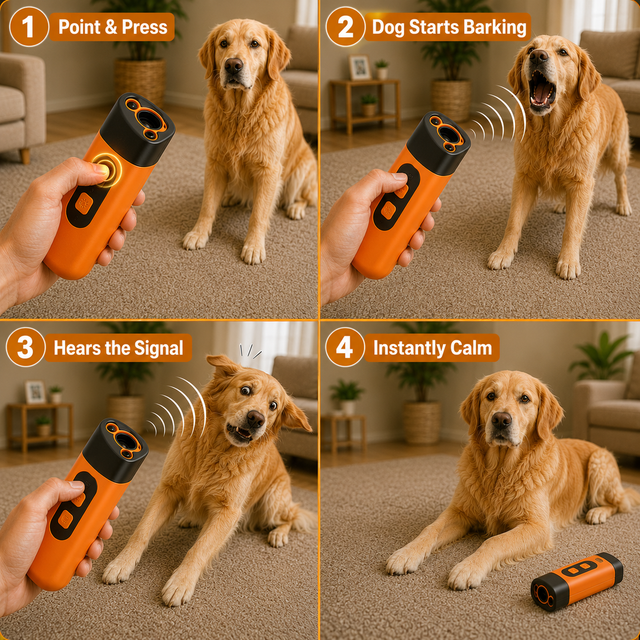 1 Point & Press

2 Dog Starts Barking

3 Hears the Signal

4 Instantly Calm