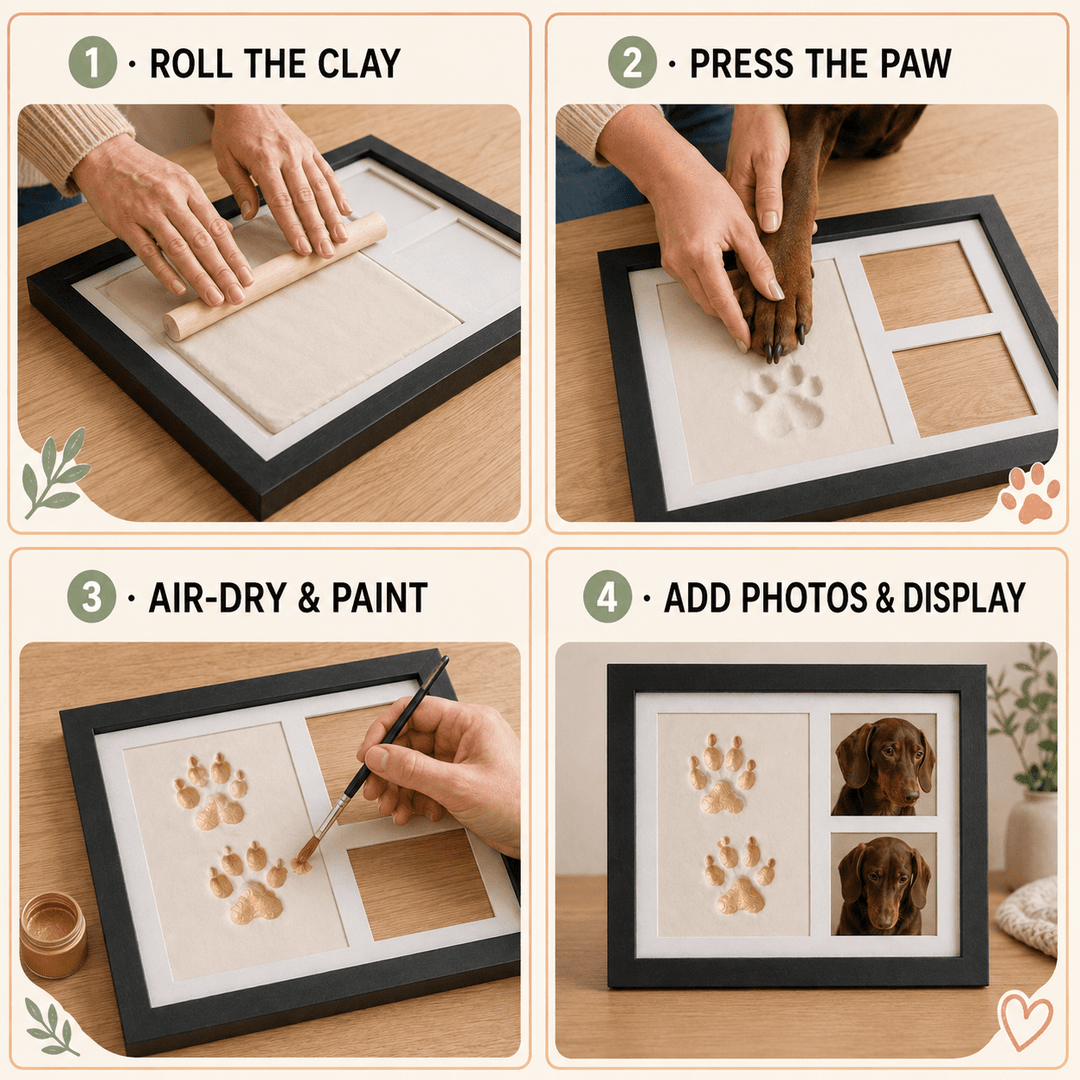 1 · ROLL THE CLAY

2 · PRESS THE PAW

3 · AIR-DRY & PAINT

4 · ADD PHOTOS & DISPLAY