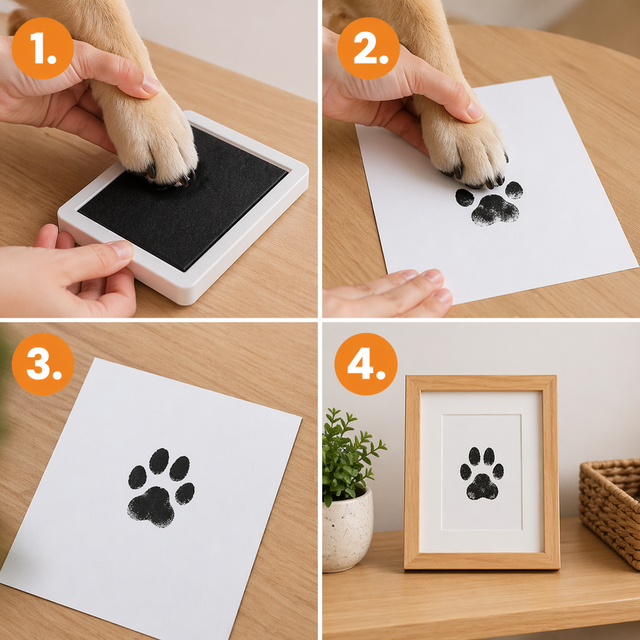 1.

2.

3.

4.