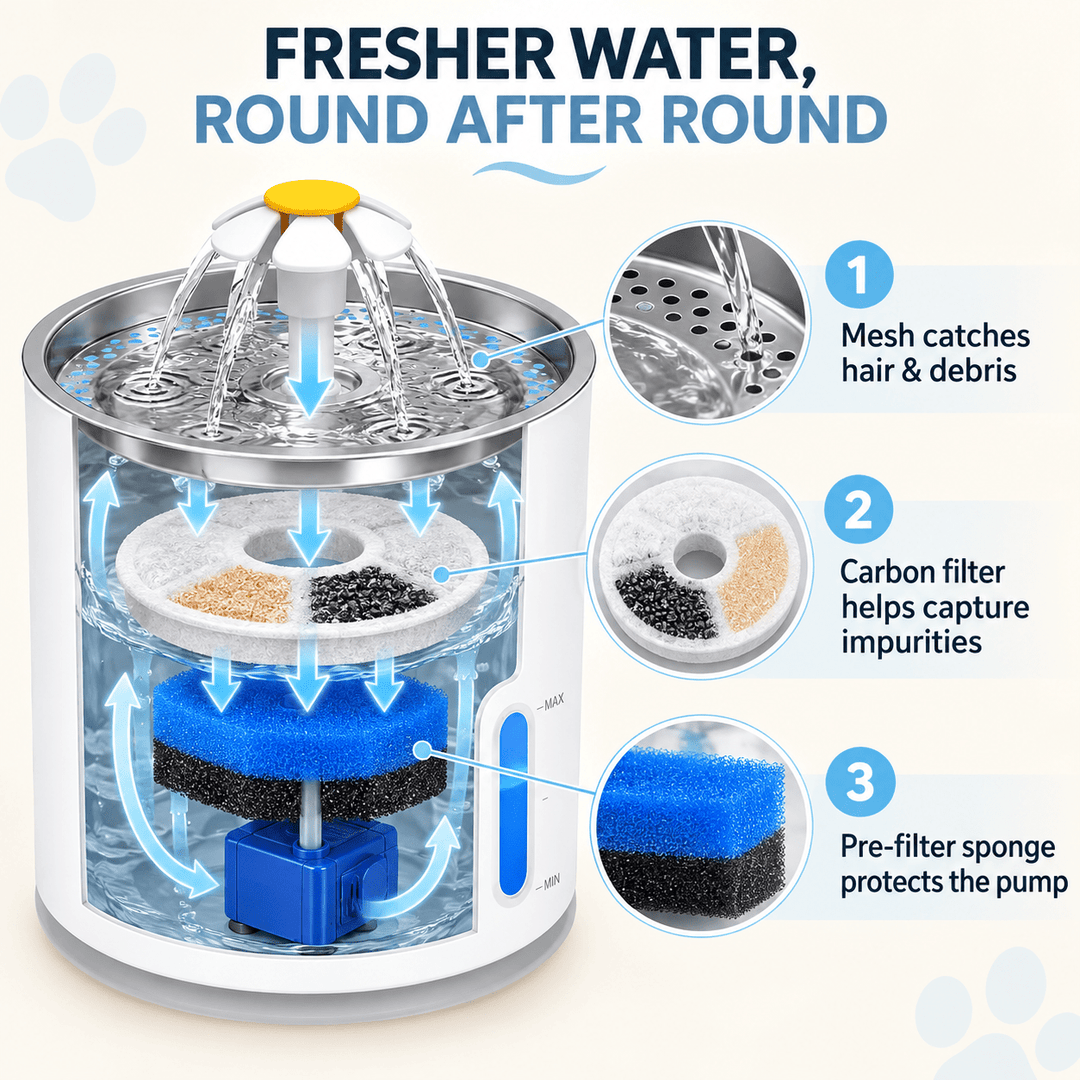 FRESHER WATER,
ROUND AFTER ROUND

MAX

MIN

1
Mesh catches hair & debris

2
Carbon filter helps capture impurities

3
Pre-filter sponge protects the pump