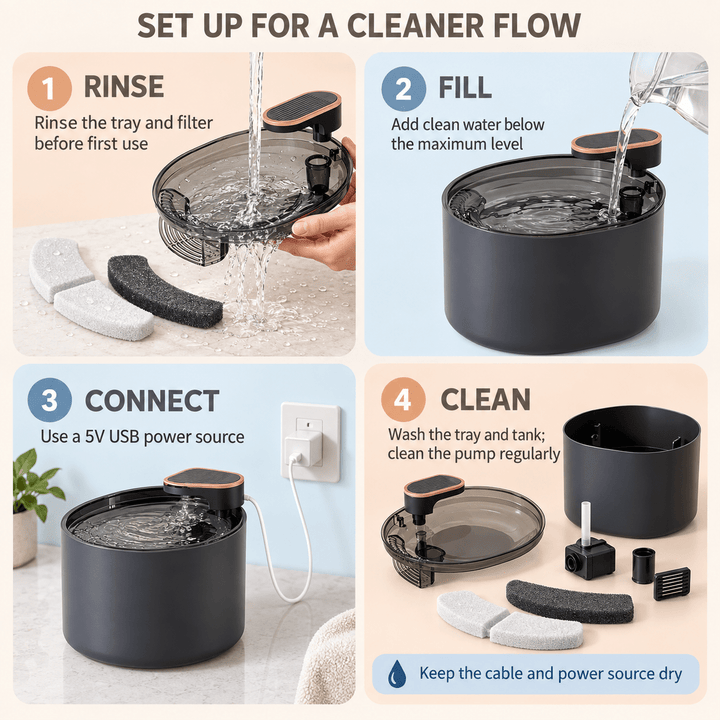 SET UP FOR A CLEANER FLOW

1 RINSE
Rinse the tray and filter before first use

2 FILL
Add clean water below the maximum level

3 CONNECT
Use a 5V USB power source

4 CLEAN
Wash the tray and tank; clean the pump regularly

Keep the cable and power source dry