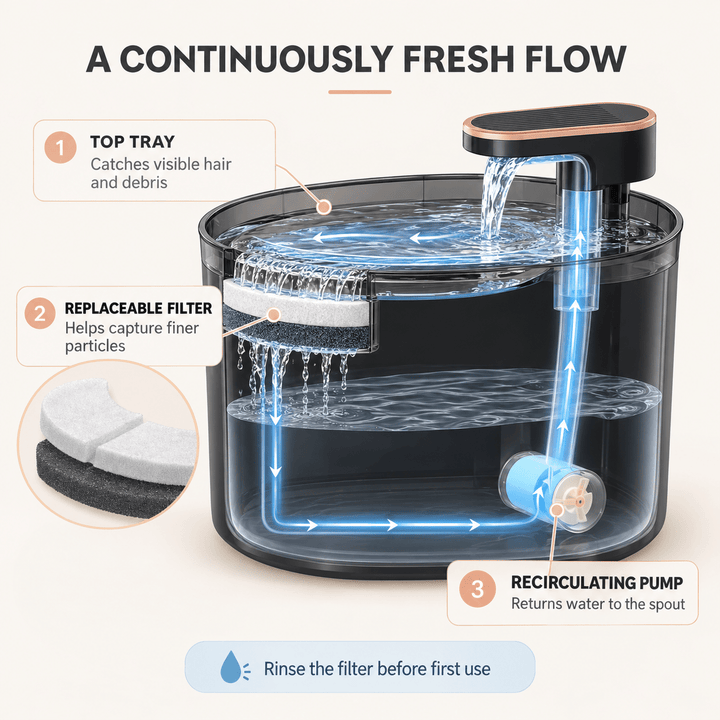 A CONTINUOUSLY FRESH FLOW

1 TOP TRAY
Catches visible hair and debris

2 REPLACEABLE FILTER
Helps capture finer particles

3 RECIRCULATING PUMP
Returns water to the spout

Rinse the filter before first use