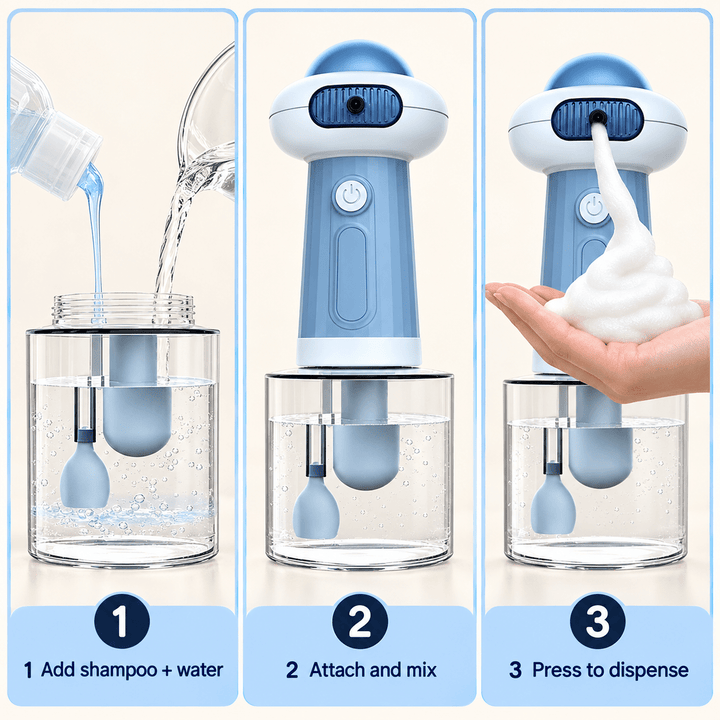 1
1 Add shampoo + water

2
2 Attach and mix

3
3 Press to dispense